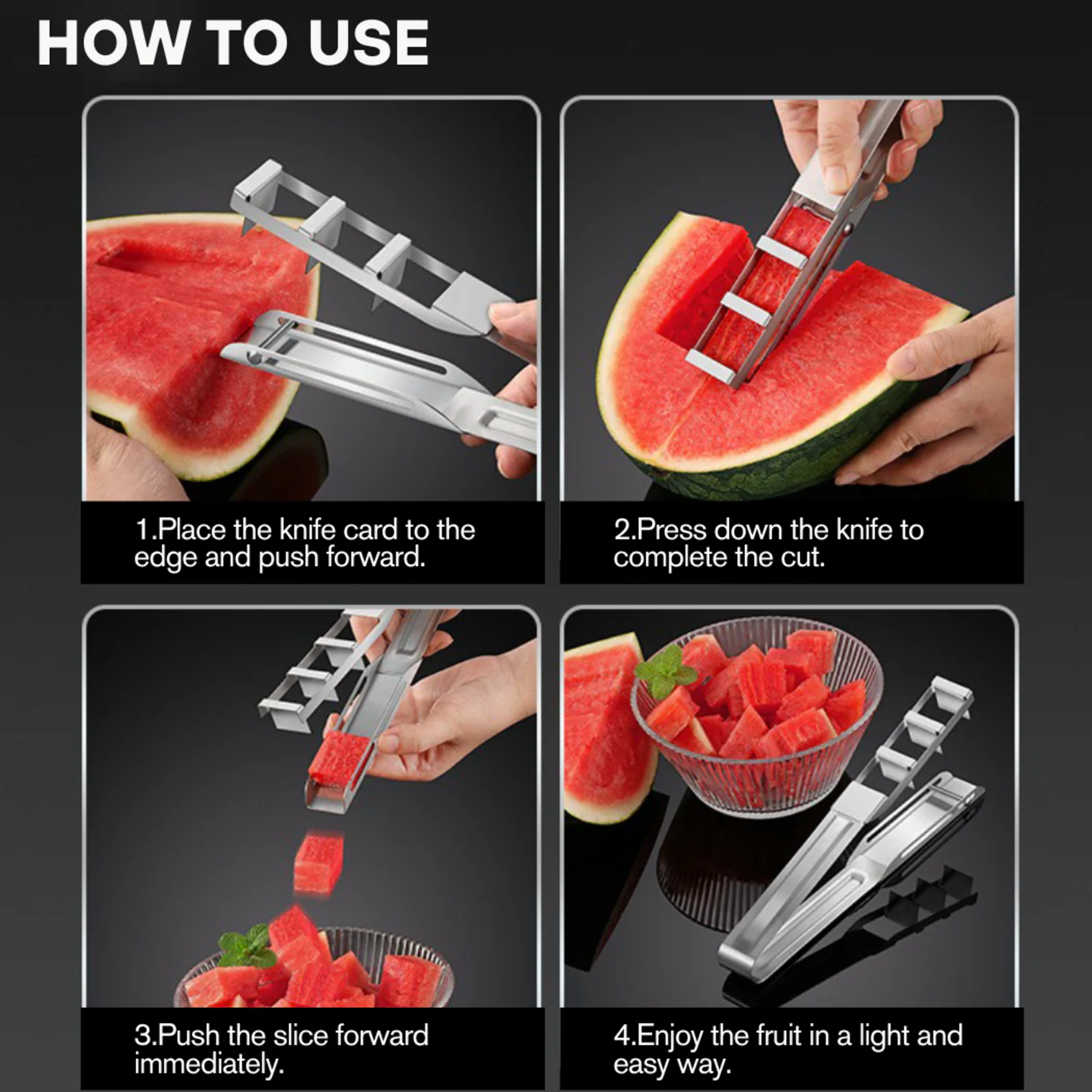 HOW TO USE

1.Place the knife card to the edge and push forward.

2.Press down the knife to complete the cut.

3.Push the slice forward immediately.

4.Enjoy the fruit in a light and easy way.