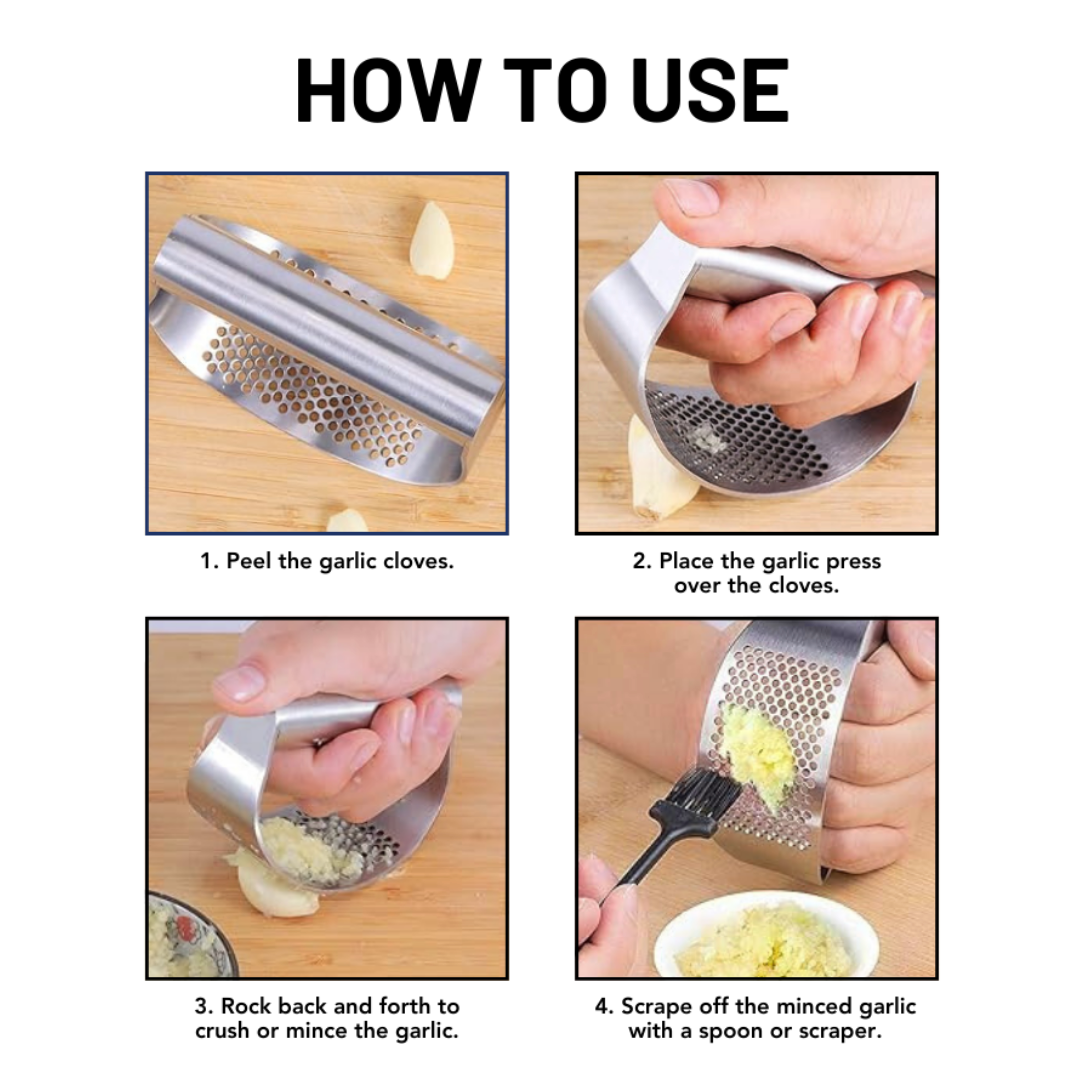 HOW TO USE

1. Peel the garlic cloves.

2. Place the garlic press over the cloves.

3. Rock back and forth to crush or mince the garlic.

4. Scrape off the minced garlic with a spoon or scraper.